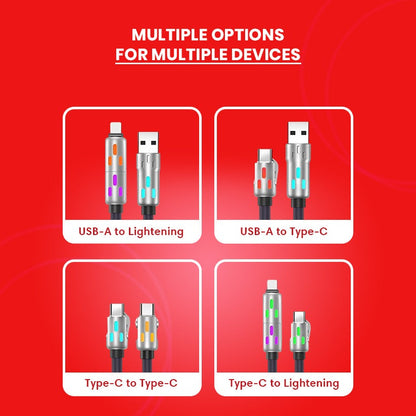 MULTIPLE OPTIONS
FOR MULTIPLE DEVICES

USB-A to Lightening

USB-A to Type-C

Type-C to Type-C

Type-C to Lightening